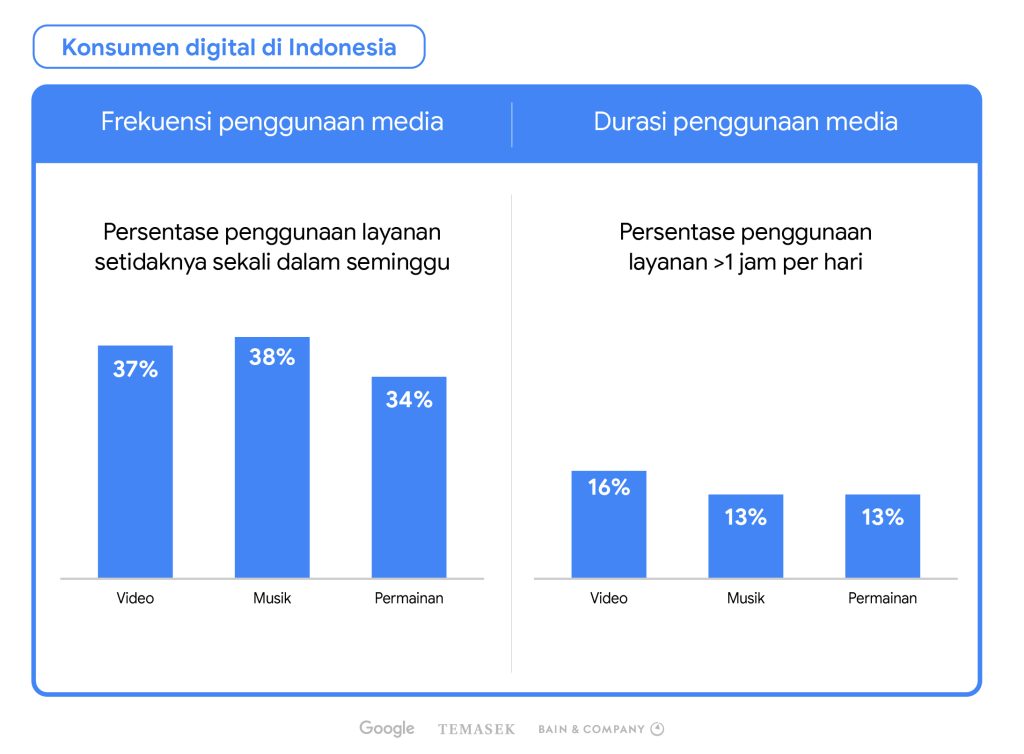 Konsumen digital di Indonesia

Frekuensi penggunaan media

Persentase penggunaan layanan setidaknya sekali dalam seminggu

37%
38%
34%

Video
Musik
Permainan

Durasi penggunaan media

Persentase penggunaan layanan >1 jam per hari

16%
13%
13%

Video
Musik
Permainan

Google TEMASEK BAIN & COMPANY